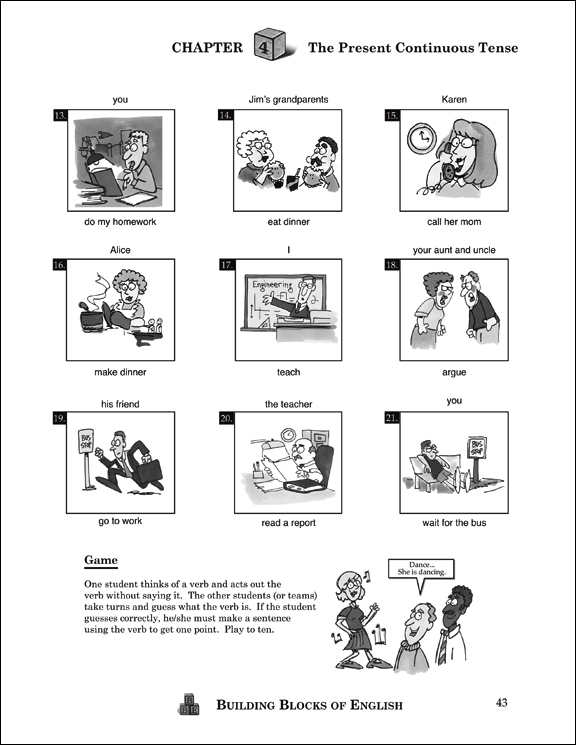 CHAPTER 4 The Present Continuous Tense

you
13.
do my homework

Jim's grandparents
14.
eat dinner

Karen
15.
call her mom

Alice
16.
make dinner

I
17.
Engineering
teach

your aunt and uncle
18.
argue

his friend
19.
BUS STOP
go to work

the teacher
20.
read a report

you
21.
BUS STOP
wait for the bus

Game

One student thinks of a verb and acts out the verb without saying it. The other students (or teams) take turns and guess what the verb is. If the student guesses correctly, he/she must make a sentence using the verb to get one point. Play to ten.

Dance... She is dancing.

BUILDING BLOCKS OF ENGLISH 43